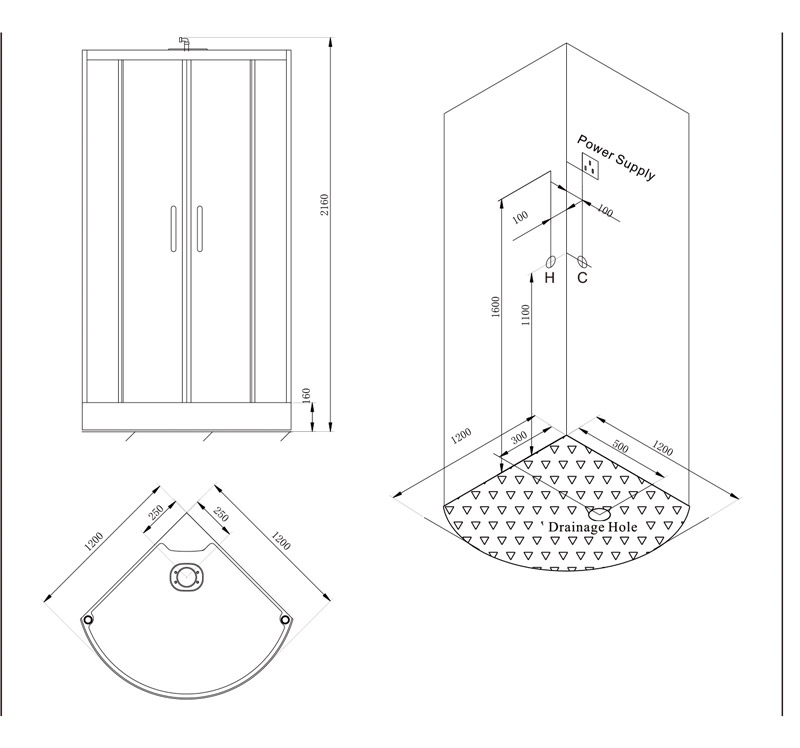 2160

160

1200

250

250

1200

Power Supply

100

100

H

C

1600

1100

1200

300

500

1200

Drainage Hole